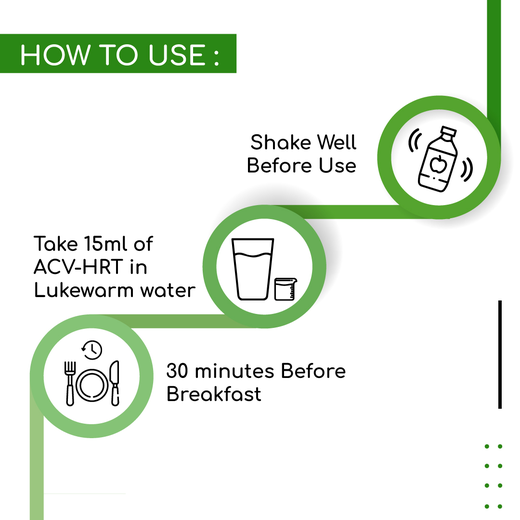 HOW TO USE :

Shake Well Before Use

Take 15ml of ACV-HRT in Lukewarm water

30 minutes Before Breakfast