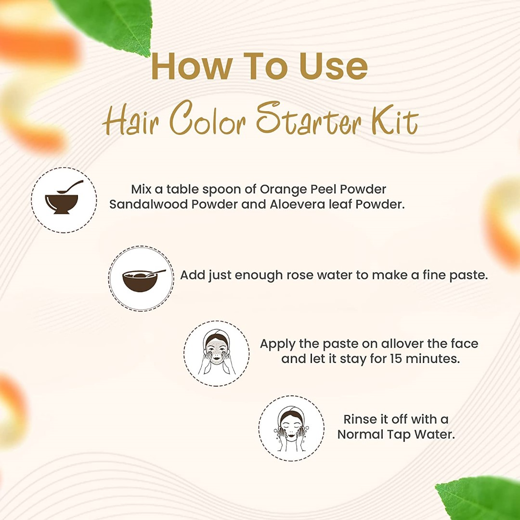 How To Use
Hair Color Starter Kit

Mix a table spoon of Orange Peel Powder Sandalwood Powder and Aloevera leaf Powder.

Add just enough rose water to make a fine paste.

Apply the paste on allover the face and let it stay for 15 minutes.

Rinse it off with a Normal Tap Water.